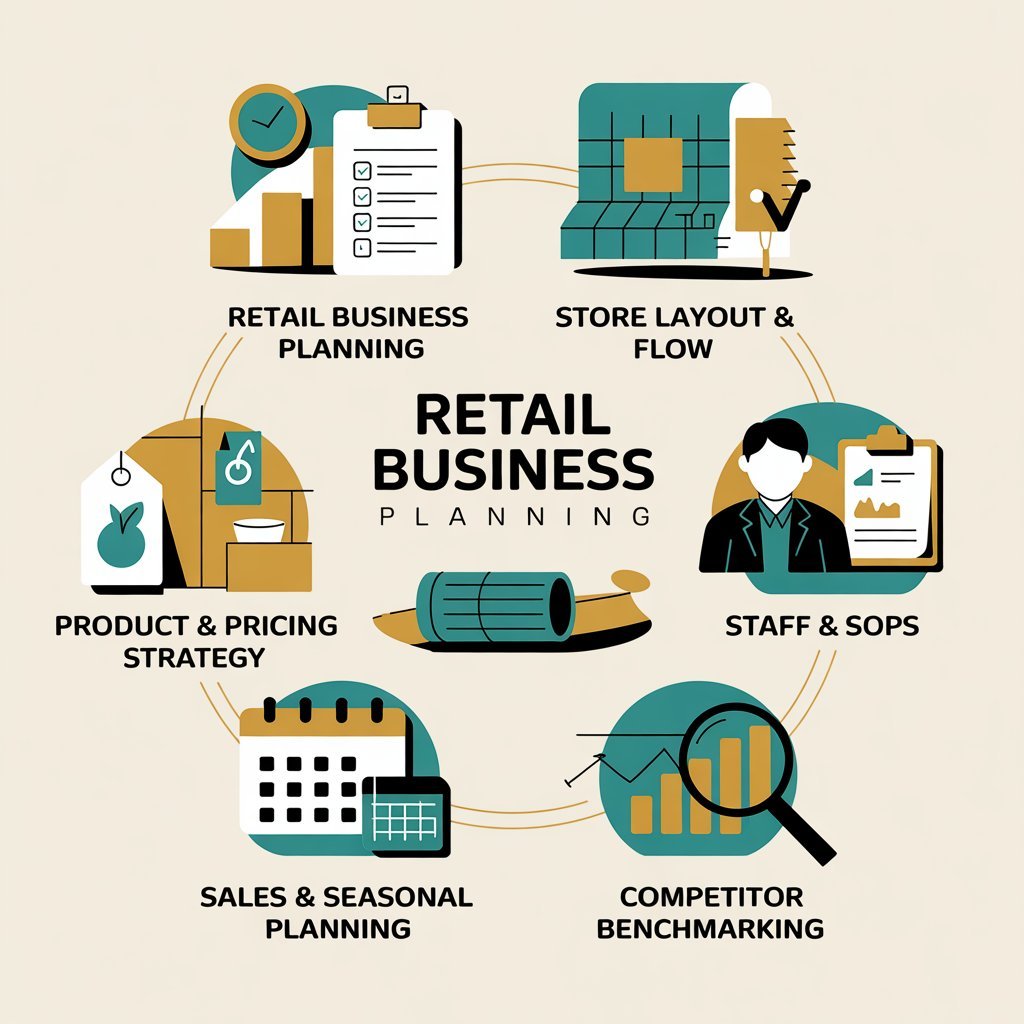 RETAIL BUSINESS PLANNING

STORE LAYOUT & FLOW

RETAIL BUSINESS
PLANNING

PRODUCT & PRICING STRATEGY

STAFF & SOPS

SALES & SEASONAL PLANNING

COMPETITOR BENCHMARKING